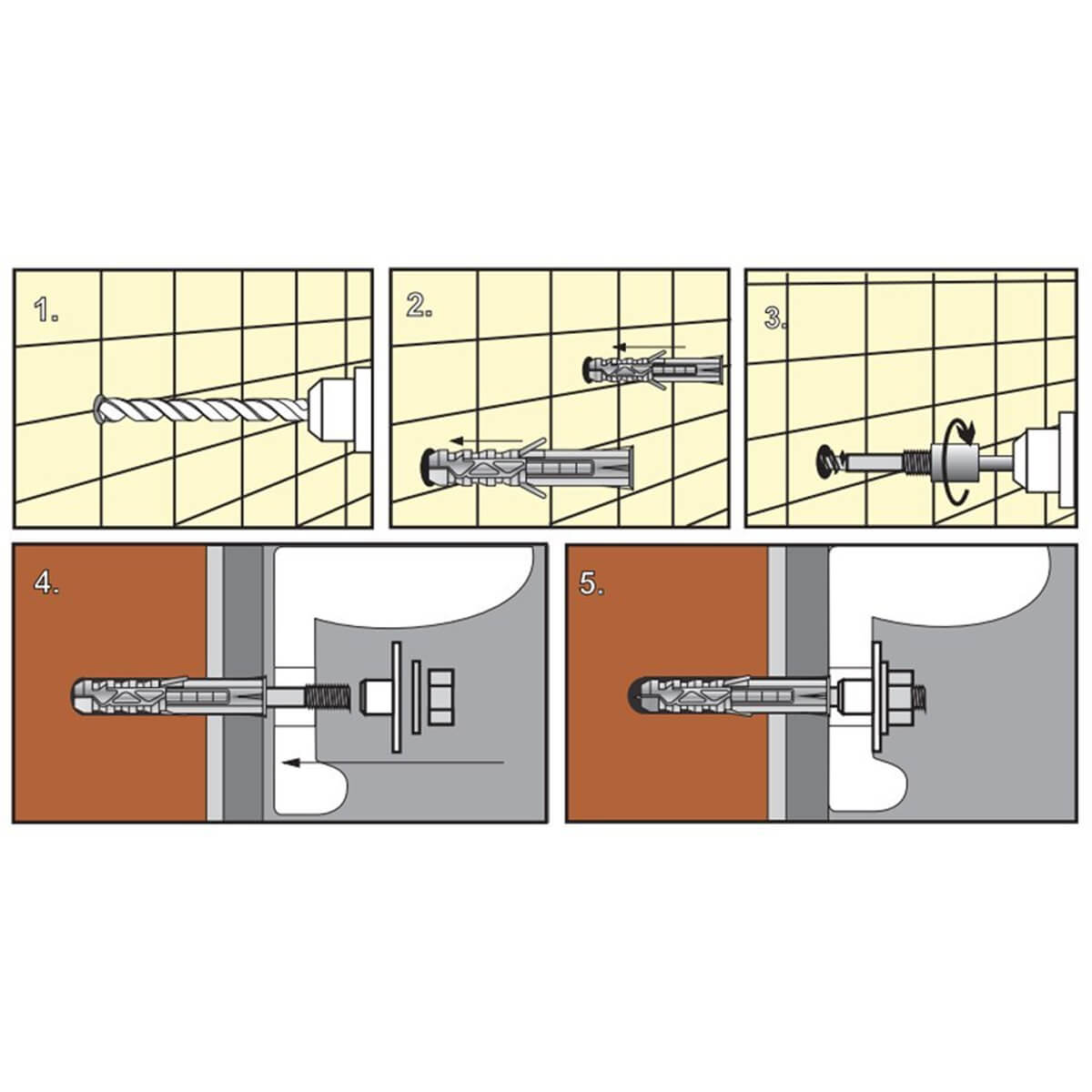 1.

2.

3.

4.

5.