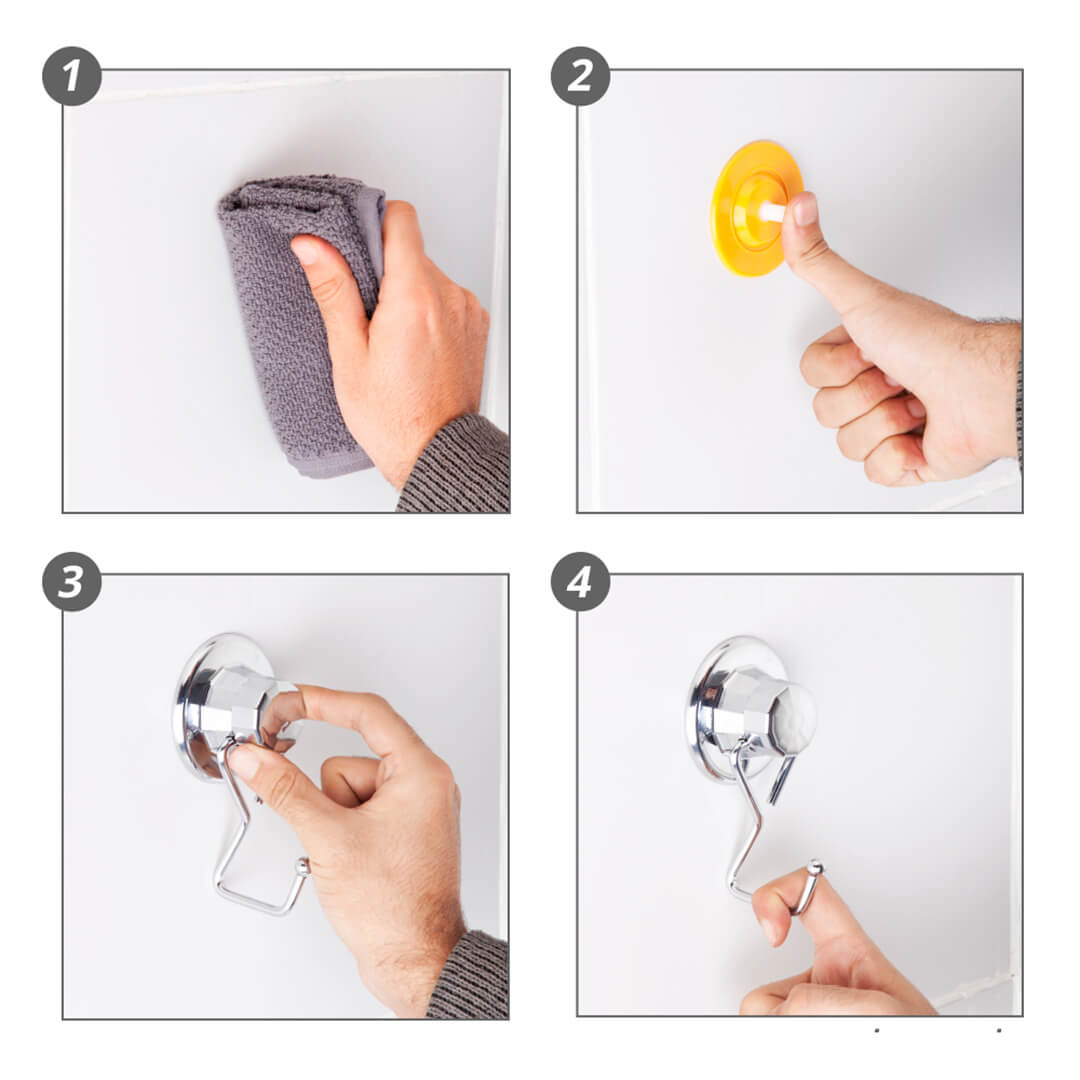 1

2

3

4